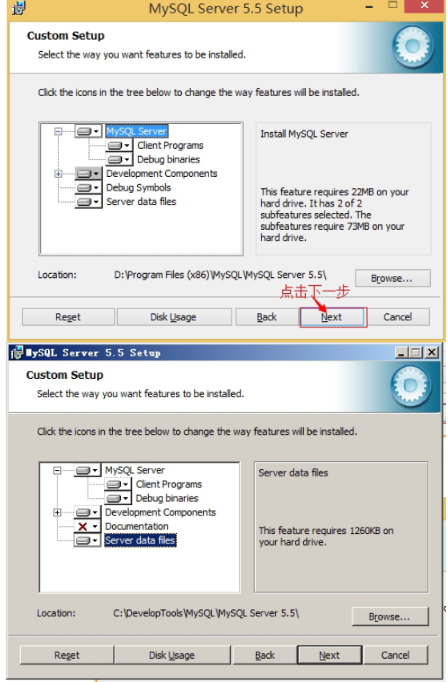 MySQL Server 5.5 Setup

Custom Setup
Select the way you want features to be installed.

Click the icons in the tree below to change the way features will be installed.

MySQL Server
Client Programs
Debug binaries
Development Components
Debug Symbols
Server data files

Install MySQL Server

This feature requires 22MB on your hard drive. It has 2 of 2 subfeatures selected. The subfeatures require 73MB on your hard drive.

Location: D:\Program Files (x86)\MySQL\MySQL Server 5.5\

Browse...

点击下一步

Reset Disk Usage Back Next Cancel

MySQL Server 5.5 Setup

Custom Setup
Select the way you want features to be installed.

Click the icons in the tree below to change the way features will be installed.

MySQL Server
Client Programs
Debug binaries
Development Components
Documentation
Server data files

Server data files

This feature requires 1260KB on your hard drive.

Location: C:\DevelopTools\MySQL\MySQL Server 5.5\

Browse...

Reset Disk Usage Back Next Cancel